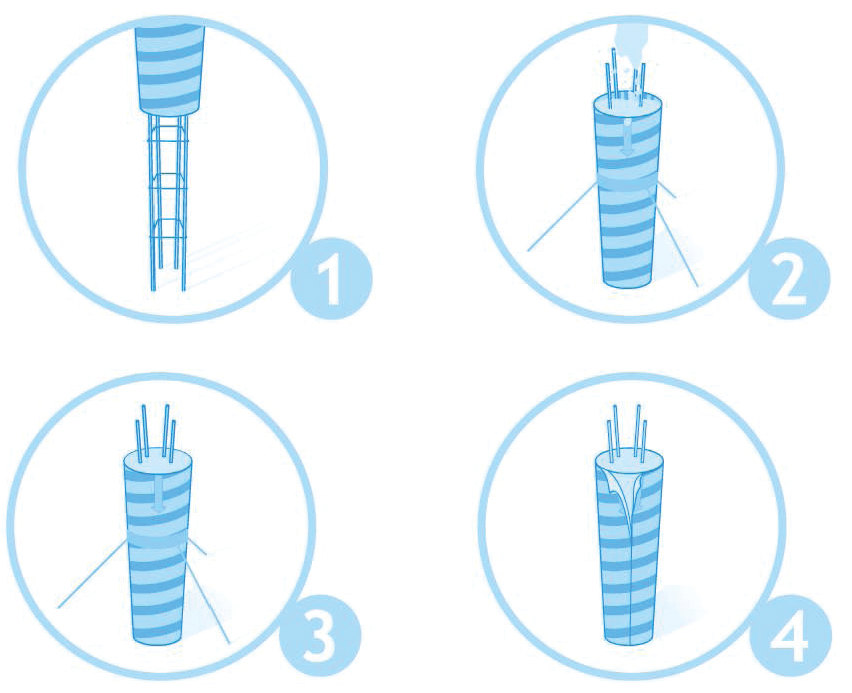 1

2

3

4